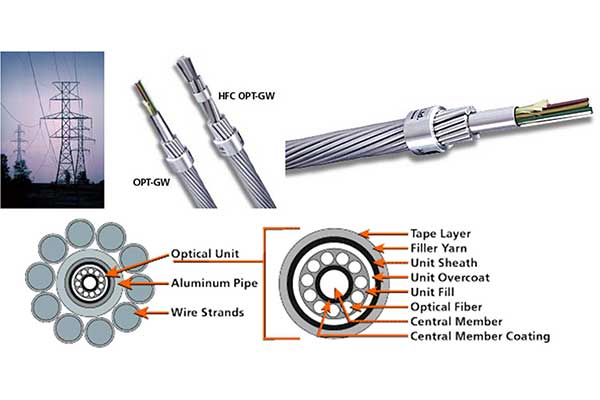 HFC OPT-GW

OPT-GW

Optical Unit
Aluminum Pipe
Wire Strands

Tape Layer
Filler Yarn
Unit Sheath
Unit Overcoat
Unit Fill
Optical Fiber
Central Member
Central Member Coating